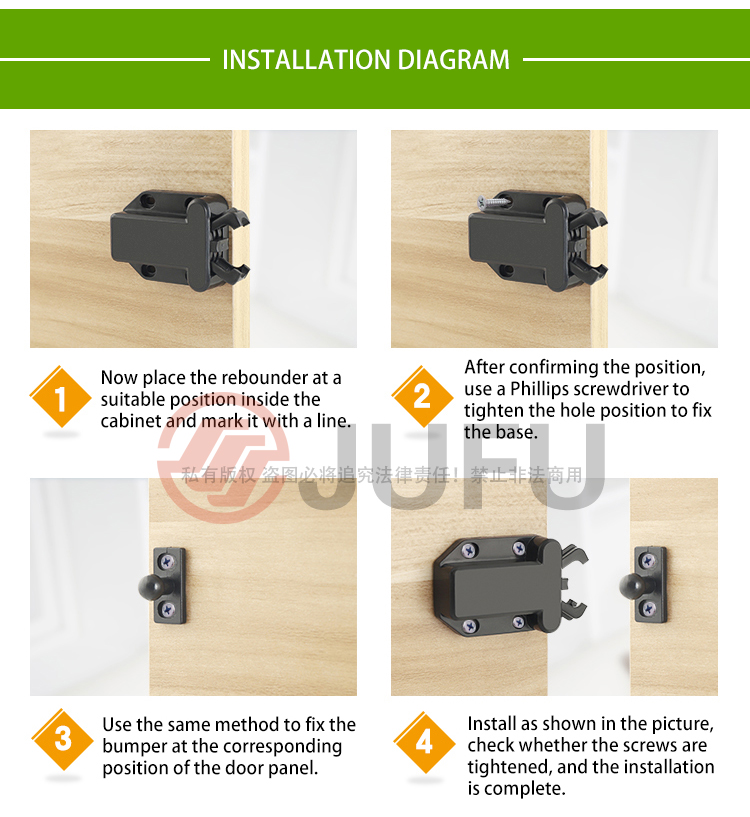 INSTALLATION DIAGRAM

1
Now place the rebounder at a suitable position inside the cabinet and mark it with a line.

2
After confirming the position, use a Phillips screwdriver to tighten the hole position to fix the base.

JUFU
私有版权 盗图必将追究法律责任！禁止非法商用

3
Use the same method to fix the bumper at the corresponding position of the door panel.

4
Install as shown in the picture, check whether the screws are tightened, and the installation is complete.