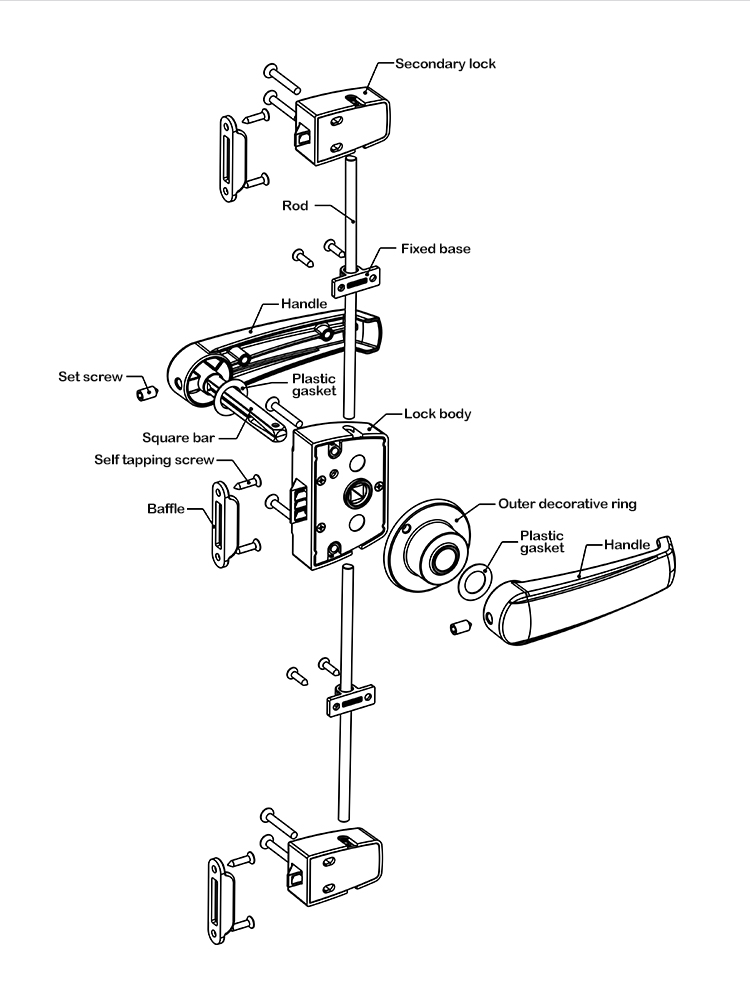 Secondary lock

Rod

Fixed base

Handle

Set screw

Plastic gasket

Square bar

Lock body

Self tapping screw

Baffle

Outer decorative ring

Plastic gasket

Handle